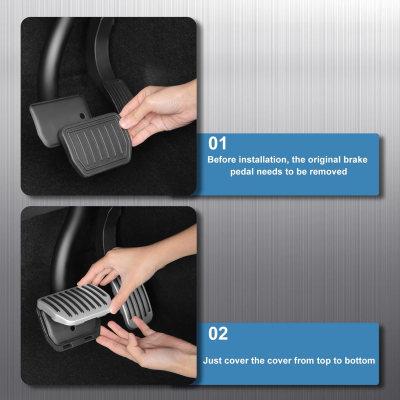 01

Before installation, the original brake pedal needs to be removed

02

Just cover the cover from top to bottom