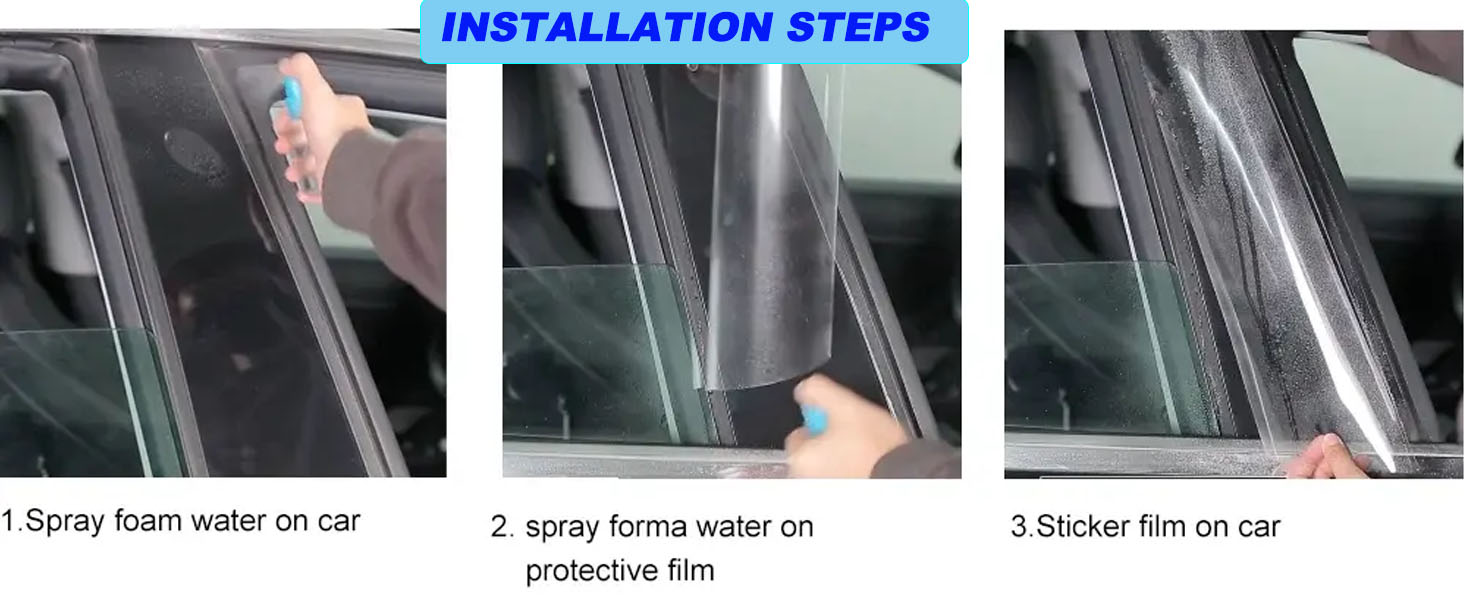 INSTALLATION STEPS

1.Spray foam water on car

2. spray forma water on protective film

3.Sticker film on car