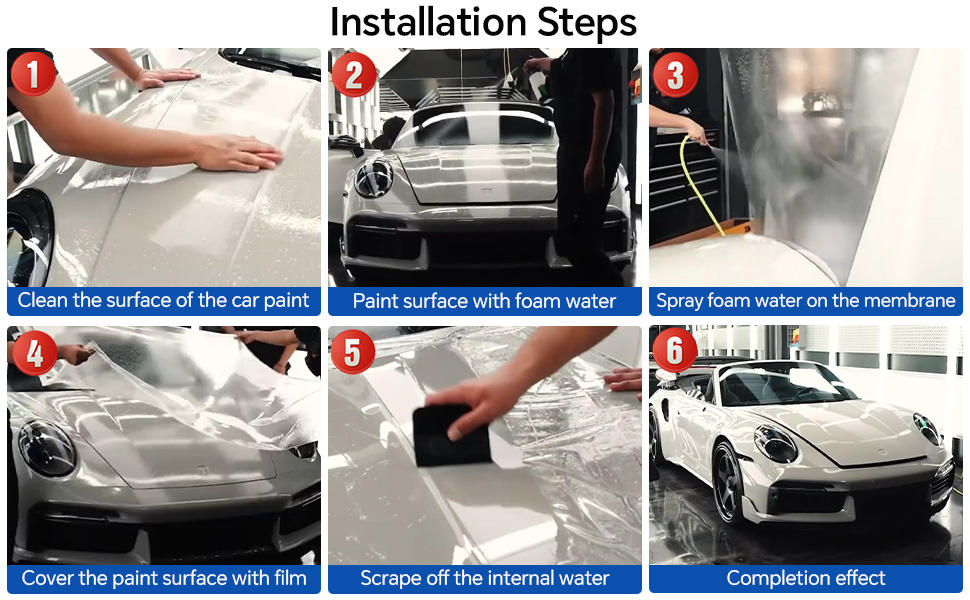 Installation Steps

1
Clean the surface of the car paint

2
Paint surface with foam water

3
Spray foam water on the membrane

4
Cover the paint surface with film

5
Scrape off the internal water

6
Completion effect