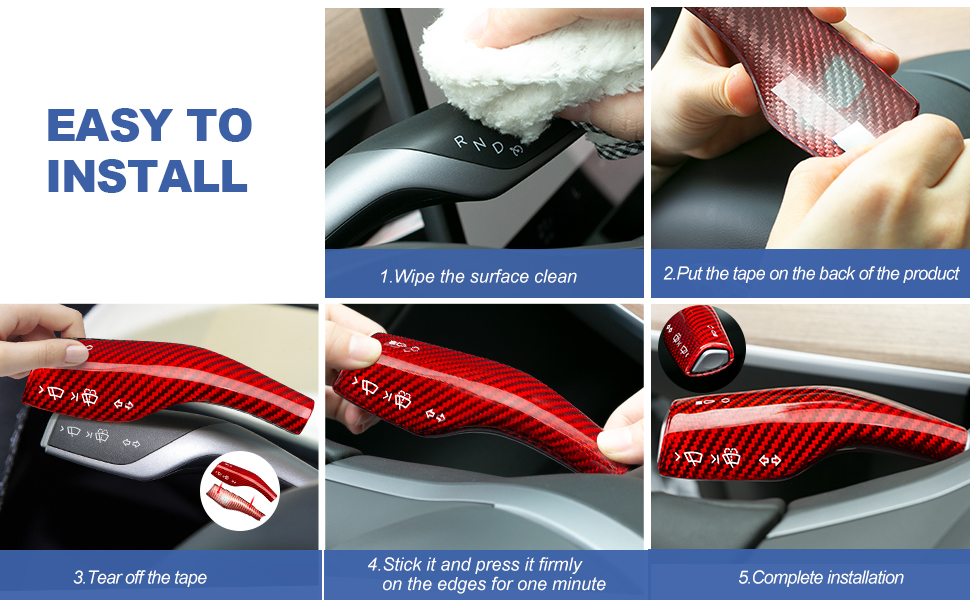 EASY TO INSTALL

R N D

1.Wipe the surface clean

2.Put the tape on the back of the product

3.Tear off the tape

4.Stick it and press it firmly on the edges for one minute

5.Complete installation