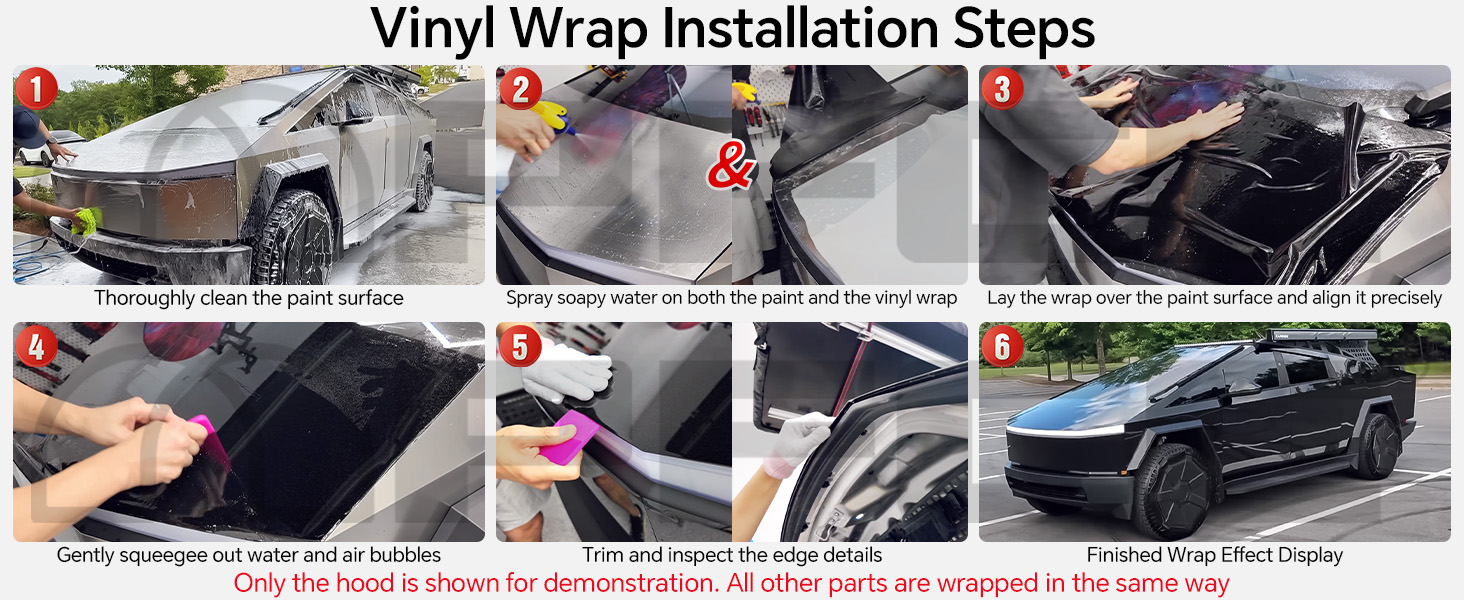 Vinyl Wrap Installation Steps

1
Thoroughly clean the paint surface

2
&
Spray soapy water on both the paint and the vinyl wrap

3
Lay the wrap over the paint surface and align it precisely

4
Gently squeegee out water and air bubbles

5
Trim and inspect the edge details

6
Finished Wrap Effect Display

Only the hood is shown for demonstration. All other parts are wrapped in the same way