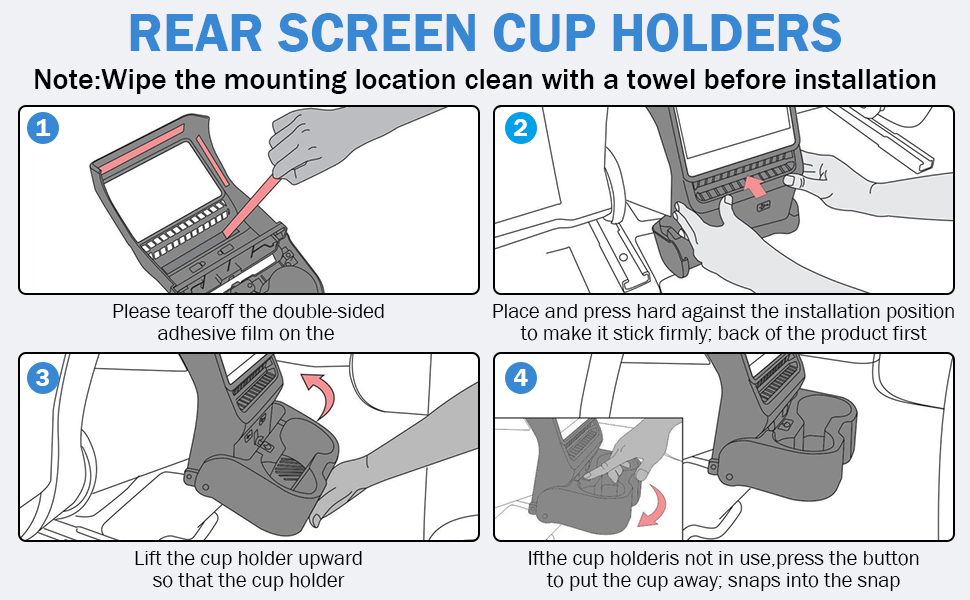 REAR SCREEN CUP HOLDERS

Note:Wipe the mounting location clean with a towel before installation

1

Please tearoff the double-sided adhesive film on the

2

Place and press hard against the installation position to make it stick firmly; back of the product first

3

Lift the cup holder upward so that the cup holder

4

Ifthe cup holderis not in use,press the button to put the cup away; snaps into the snap